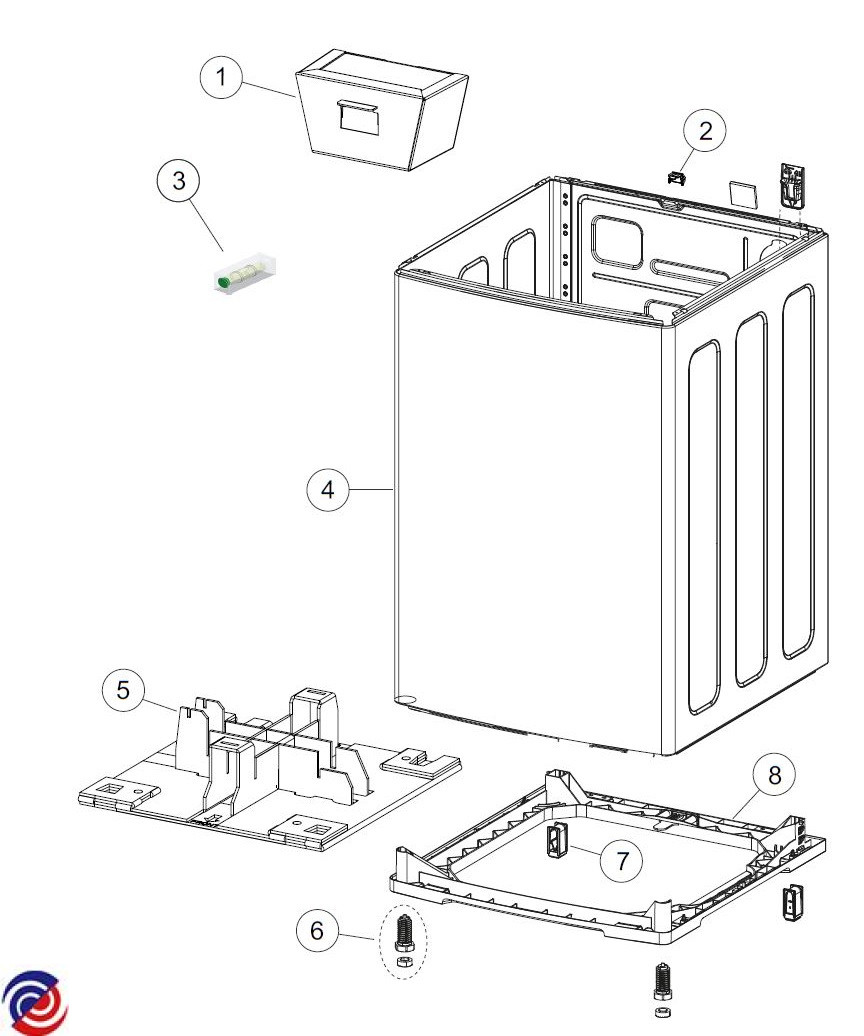 1
2
3
4
5
8
7
6